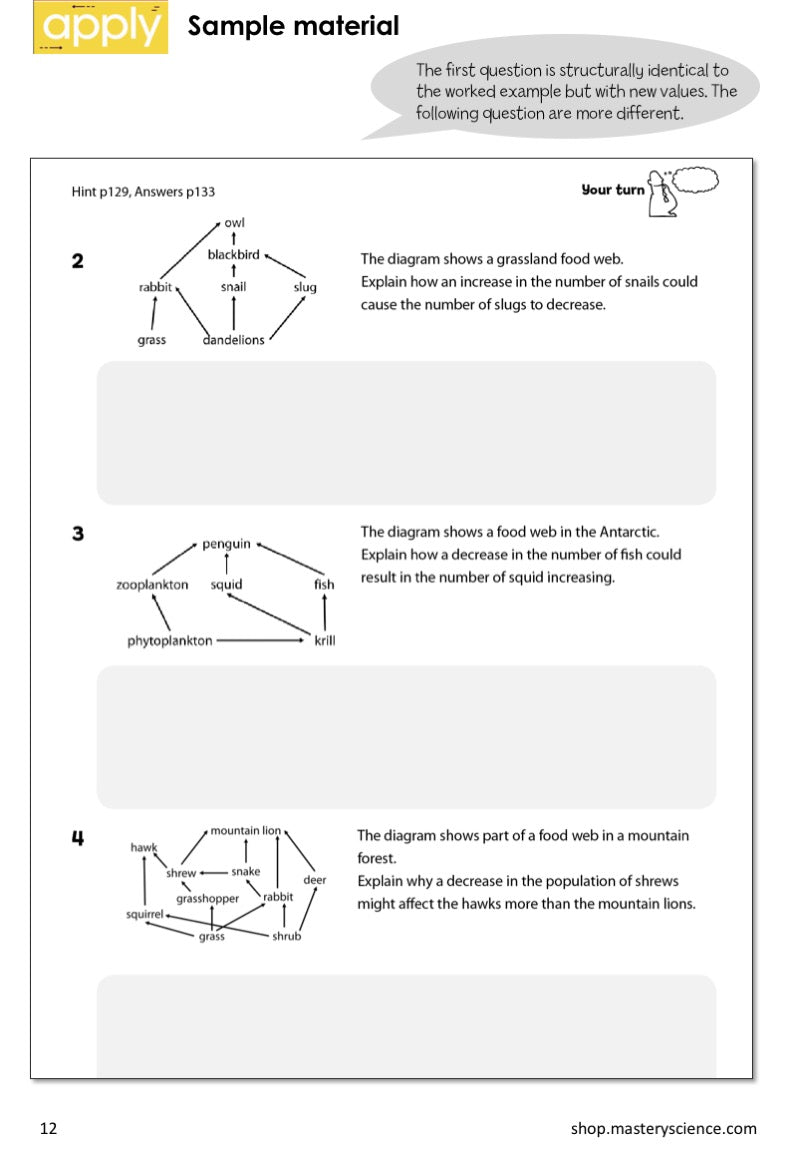 apply Sample material

The first question is structurally identical to the worked example but with new values. The following question are more different.

Hint p129, Answers p133

Your turn

2

owl
blackbird
rabbit snail slug
grass dandelions

The diagram shows a grassland food web.
Explain how an increase in the number of snails could cause the number of slugs to decrease.

3

penguin
zooplankton squid fish
phytoplankton krill

The diagram shows a food web in the Antarctic.
Explain how a decrease in the number of fish could result in the number of squid increasing.

4

mountain lion
hawk
shrew snake
deer
grasshopper rabbit
squirrel
grass shrub

The diagram shows part of a food web in a mountain forest.
Explain why a decrease in the population of shrews might affect the hawks more than the mountain lions.

12 shop.masteryscience.com