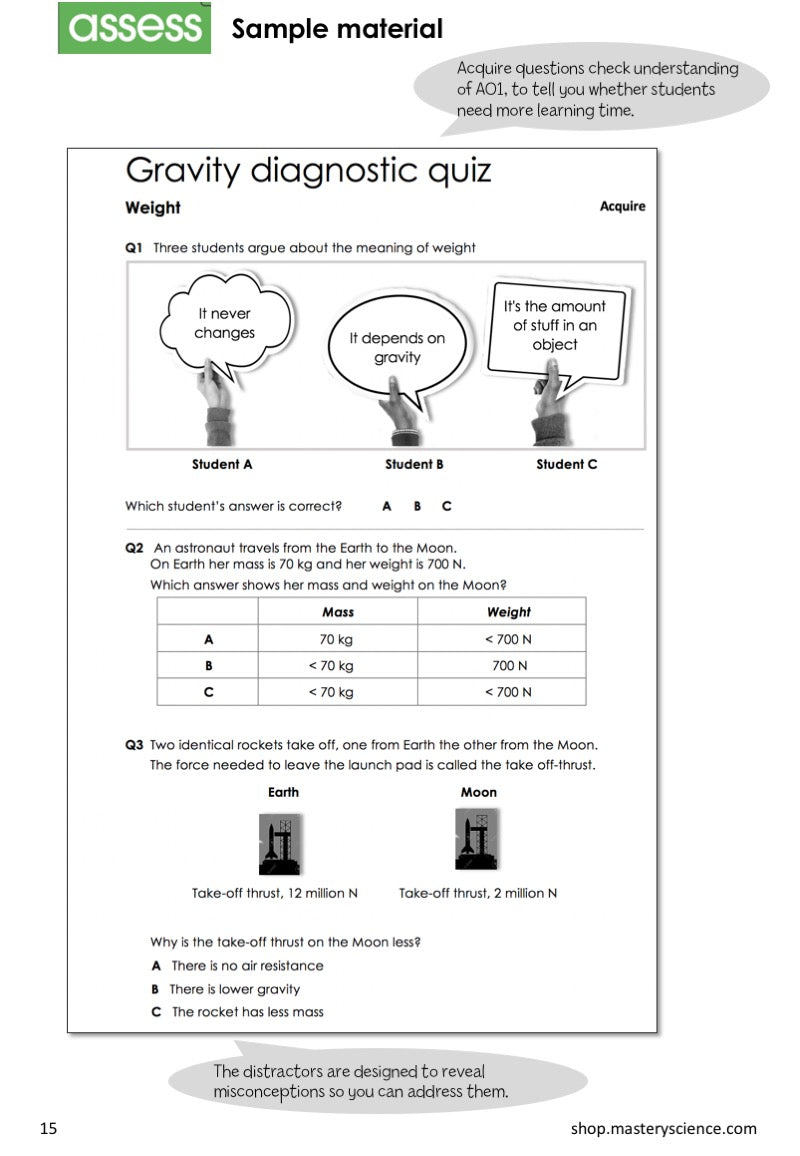 assess Sample material

Acquire questions check understanding of AO1, to tell you whether students need more learning time.

Gravity diagnostic quiz

Weight

Acquire

Q1 Three students argue about the meaning of weight

It never changes

It depends on gravity

It's the amount of stuff in an object

Student A

Student B

Student C

Which student's answer is correct? A B C

Q2 An astronaut travels from the Earth to the Moon. On Earth her mass is 70 kg and her weight is 700 N.

Which answer shows her mass and weight on the Moon?

| | Mass | Weight |
|---|---|---|
| A | 70 kg | < 700 N |
| B | < 70 kg | 700 N |
| C | < 70 kg | < 700 N |

Q3 Two identical rockets take off, one from Earth the other from the Moon. The force needed to leave the launch pad is called the take off-thrust.

Earth

Moon

Take-off thrust, 12 million N

Take-off thrust, 2 million N

Why is the take-off thrust on the Moon less?

A There is no air resistance

B There is lower gravity

C The rocket has less mass

The distractors are designed to reveal misconceptions so you can address them.

15

shop.masteryscience.com