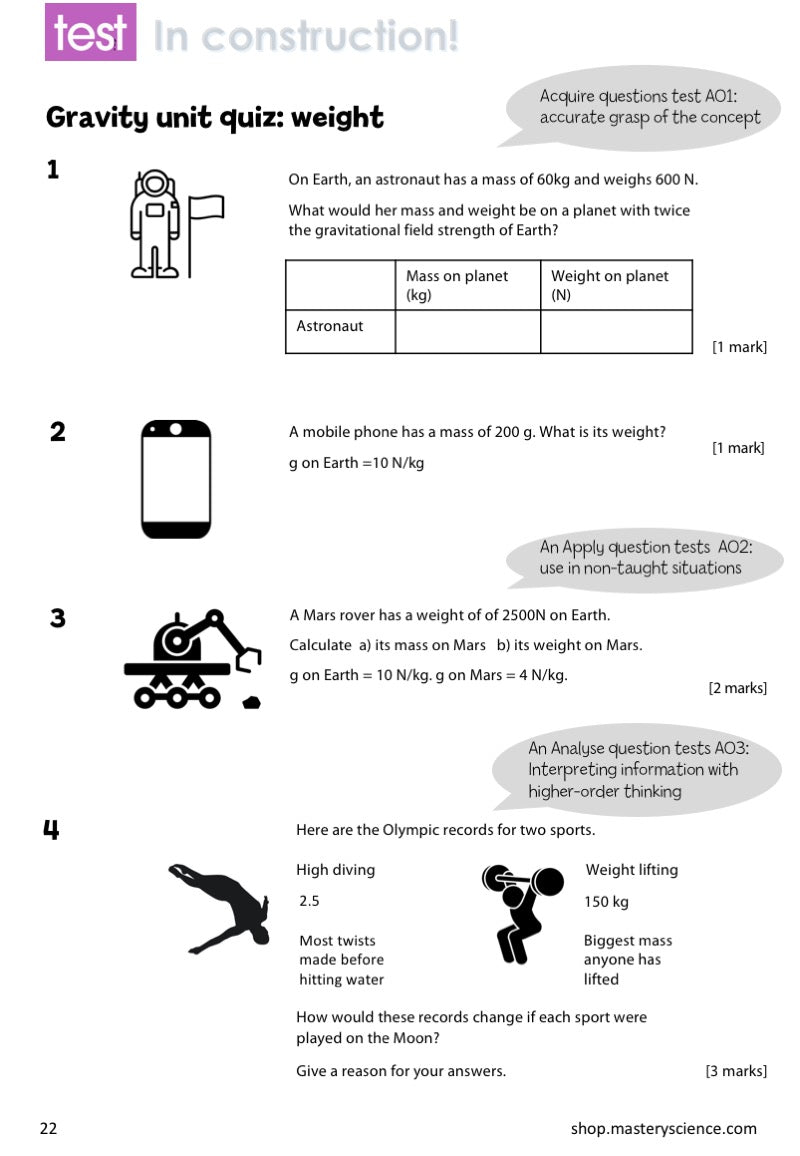 test In construction!

Gravity unit quiz: weight

Acquire questions test AO1: accurate grasp of the concept

1

On Earth, an astronaut has a mass of 60kg and weighs 600 N.

What would her mass and weight be on a planet with twice the gravitational field strength of Earth?

| | Mass on planet (kg) | Weight on planet (N) |
|---|---|---|
| Astronaut | | |

[1 mark]

2

A mobile phone has a mass of 200 g. What is its weight?

[1 mark]

g on Earth =10 N/kg

An Apply question tests AO2: use in non-taught situations

3

A Mars rover has a weight of of 2500N on Earth.

Calculate a) its mass on Mars b) its weight on Mars.

g on Earth = 10 N/kg. g on Mars = 4 N/kg.

[2 marks]

An Analyse question tests AO3: Interpreting information with higher-order thinking

4

Here are the Olympic records for two sports.

High diving

2.5

Most twists made before hitting water

Weight lifting

150 kg

Biggest mass anyone has lifted

How would these records change if each sport were played on the Moon?

Give a reason for your answers.

[3 marks]

22

shop.masteryscience.com